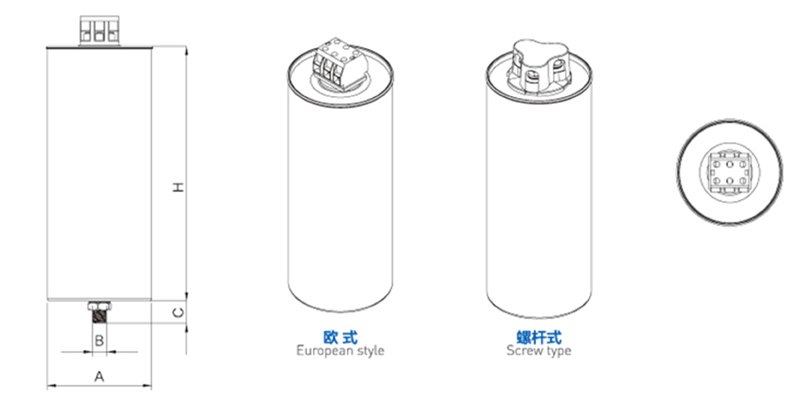 H

C

B

A

欧式
European style

螺杆式
Screw type